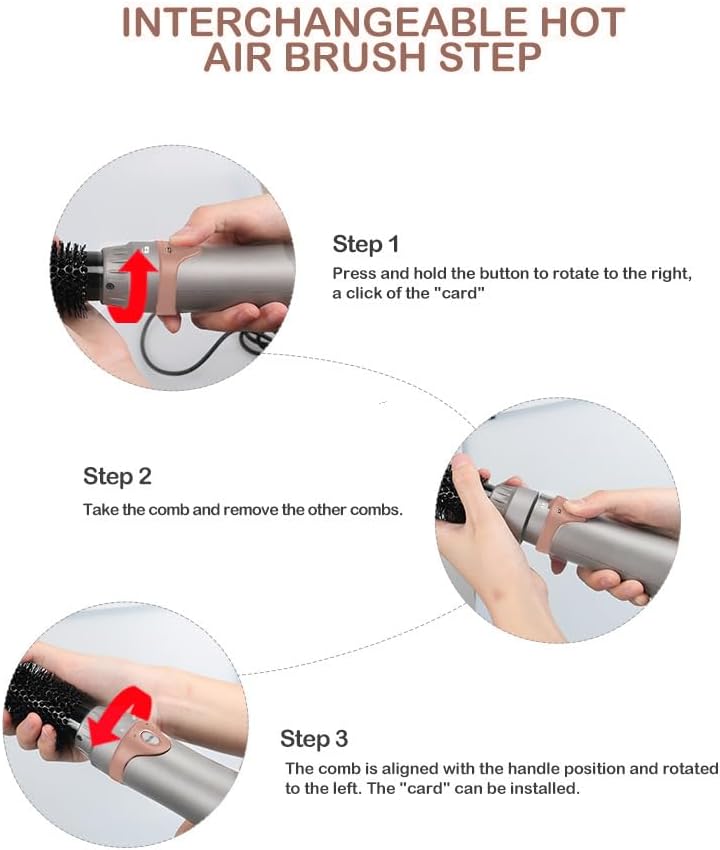 INTERCHANGEABLE HOT AIR BRUSH STEP

Step 1

Press and hold the button to rotate to the right, a click of the "card"

Step 2

Take the comb and remove the other combs.

Step 3

The comb is aligned with the handle position and rotated to the left. The "card" can be installed.