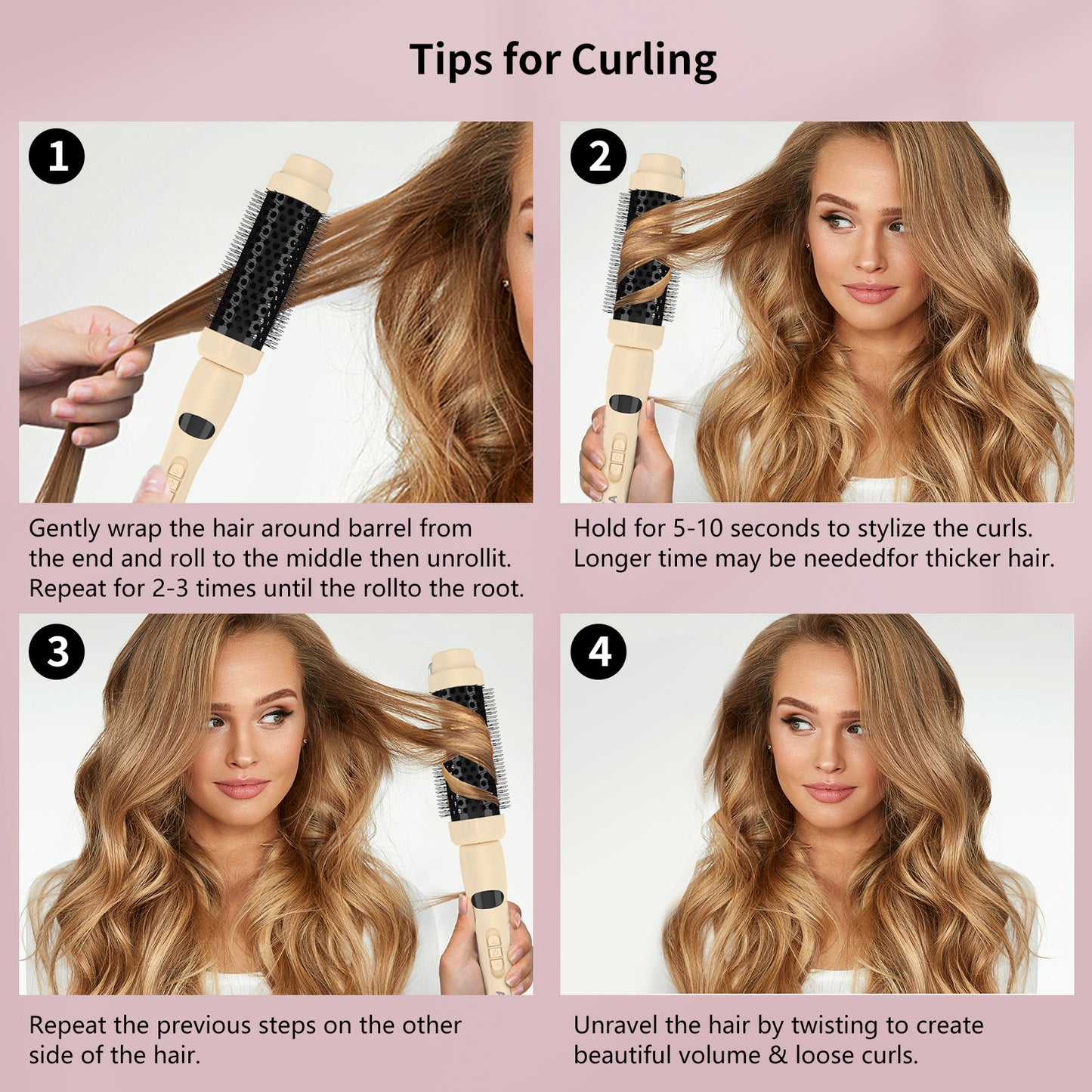 Tips for Curling

1

Gently wrap the hair around barrel from the end and roll to the middle then unrollit. Repeat for 2-3 times until the rollto the root.

2

Hold for 5-10 seconds to stylize the curls. Longer time may be neededfor thicker hair.

3

Repeat the previous steps on the other side of the hair.

4

Unravel the hair by twisting to create beautiful volume & loose curls.