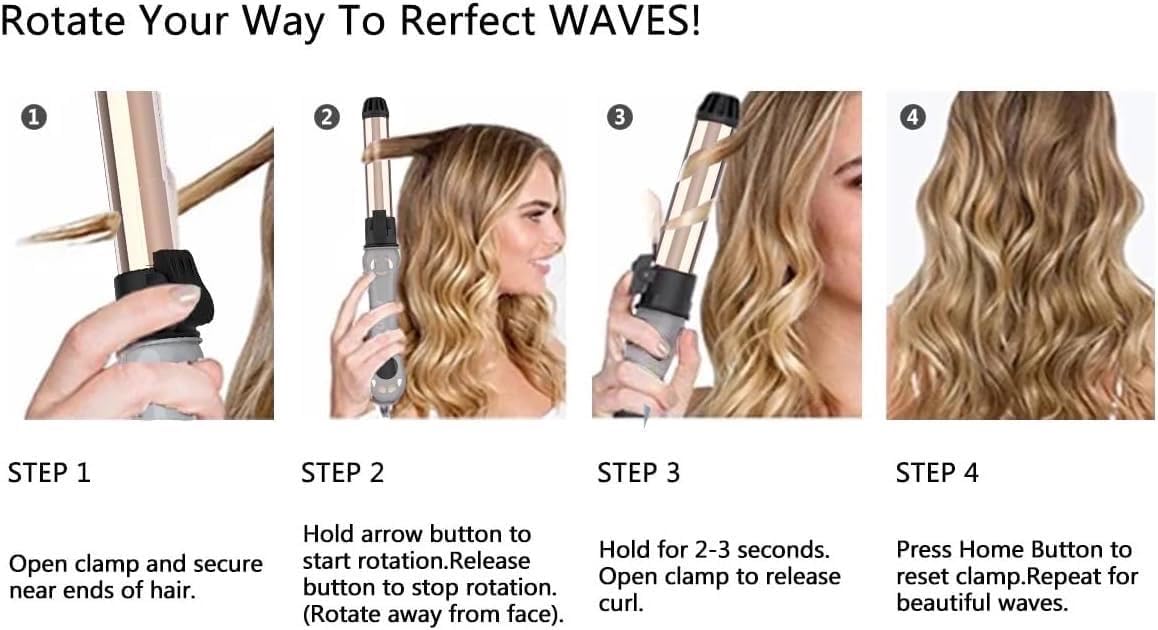 Rotate Your Way To Rerfect WAVES!

1

2

3

4

STEP 1

Open clamp and secure near ends of hair.

STEP 2

Hold arrow button to start rotation.Release button to stop rotation. (Rotate away from face).

STEP 3

Hold for 2-3 seconds. Open clamp to release curl.

STEP 4

Press Home Button to reset clamp.Repeat for beautiful waves.